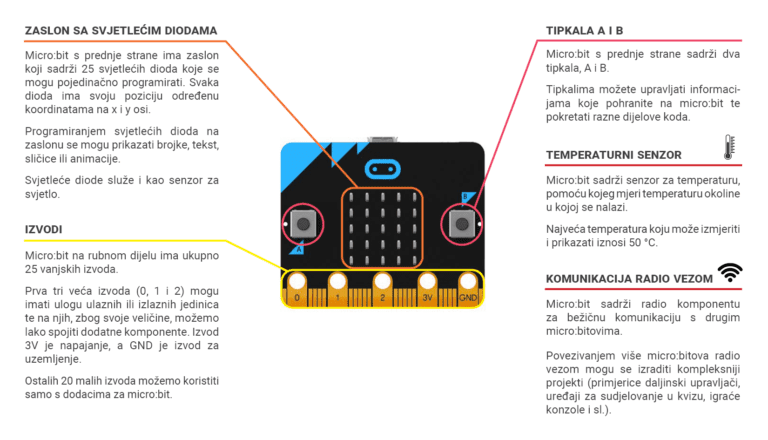 ZASLON SA SVJETLEĆIM DIODAMA

Micro:bit s prednje strane ima zaslon koji sadrži 25 svjetlećih dioda koje se mogu pojedinačno programirati. Svaka dioda ima svoju poziciju određenu koordinatama na x i y osi.

Programiranjem svjetlećih dioda na zaslonu se mogu prikazati brojke, tekst, sličice ili animacije.

Svjetleće diode služe i kao senzor za svjetlo.

IZVODI

Micro:bit na rubnom dijelu ima ukupno 25 vanjskih izvoda.

Prva tri veća izvoda (0, 1 i 2) mogu imati ulogu ulaznih ili izlaznih jedinica te na njih, zbog svoje veličine, možemo lako spojiti dodatne komponente. Izvod 3V je napajanje, a GND je izvod za uzemljenje.

Ostalih 20 malih izvoda možemo koristiti samo s dodacima za micro:bit.

A

B

0

1

2

3V

GND

TIPKALA A I B

Micro:bit s prednje strane sadrži dva tipkala, A i B.

Tipkalima možete upravljati informacijama koje pohranite na micro:bit te pokretati razne dijelove koda.

TEMPERATURNI SENZOR

Micro:bit sadrži senzor za temperaturu, pomoću kojeg mjeri temperaturu okoline u kojoj se nalazi.

Najveća temperatura koju može izmjeriti i prikazati iznosi 50 °C.

KOMUNIKACIJA RADIO VEZOM

Micro:bit sadrži radio komponentu za bežičnu komunikaciju s drugim micro:bitovima.

Povezivanjem više micro:bitova radio vezom mogu se izraditi kompleksniji projekti (primjerice daljinski upravljači, uređaji za sudjelovanje u kvizu, igraće konzole i sl.).